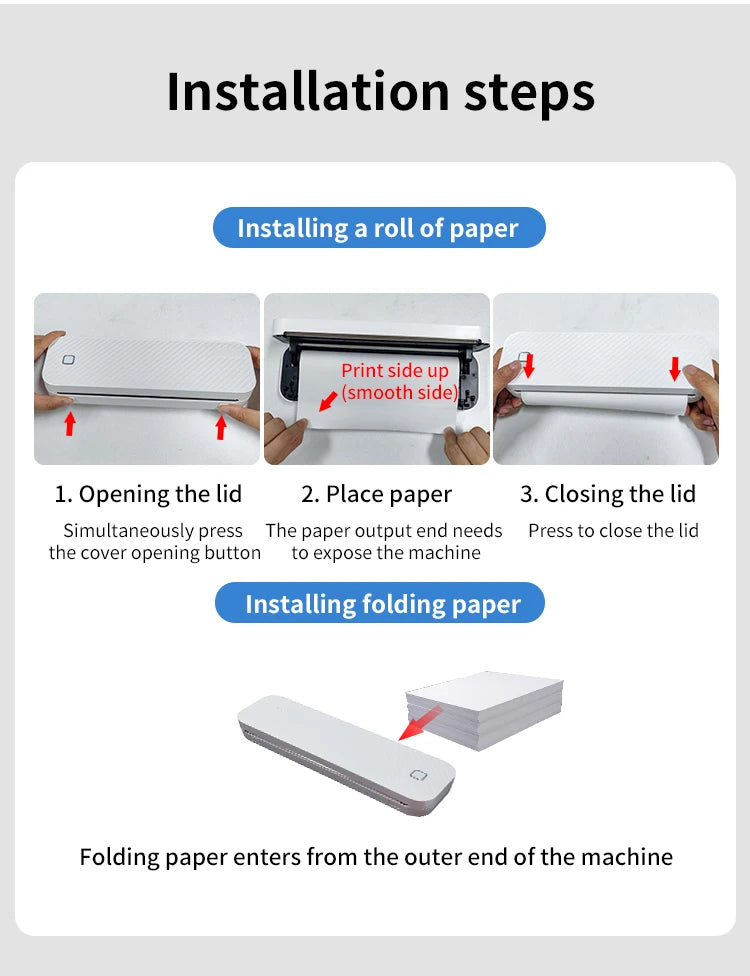 Installation steps

Installing a roll of paper

Print side up (smooth side)

1. Opening the lid

Simultaneously press the cover opening button

2. Place paper

The paper output end needs to expose the machine

3. Closing the lid

Press to close the lid

Installing folding paper

Folding paper enters from the outer end of the machine