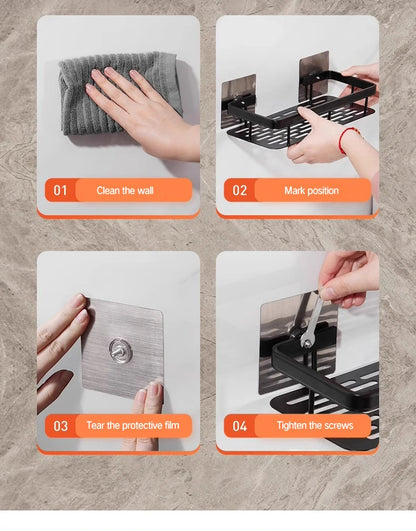 01 Clean the wall

02 Mark position

03 Tear the protective film

04 Tighten the screws