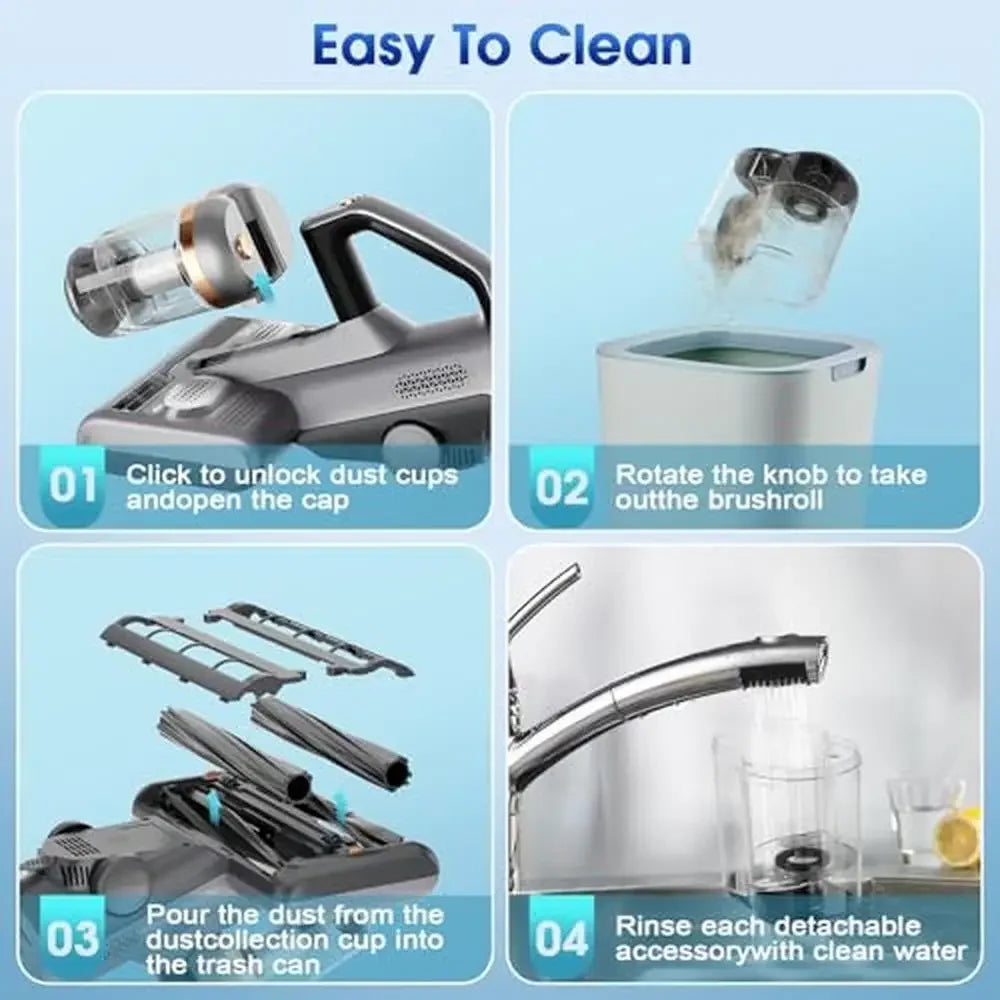 Easy To Clean

01 Click to unlock dust cups andopen the cap

02 Rotate the knob to take outthe brushroll

03 Pour the dust from the dustcollection cup into the trash can

04 Rinse each detachable accessorywith clean water