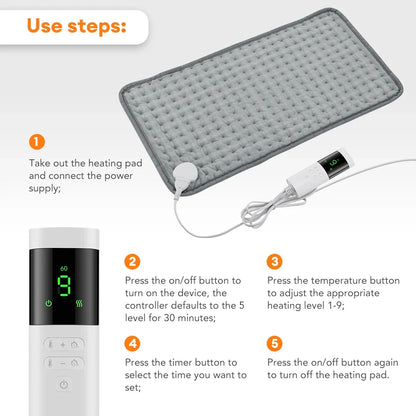 Use steps:

1

Take out the heating pad and connect the power supply;

60

9

2

Press the on/off button to turn on the device, the controller defaults to the 5 level for 30 minutes;

3

Press the temperature button to adjust the appropriate heating level 1-9;

4

Press the timer button to select the time you want to set;

5

Press the on/off button again to turn off the heating pad.