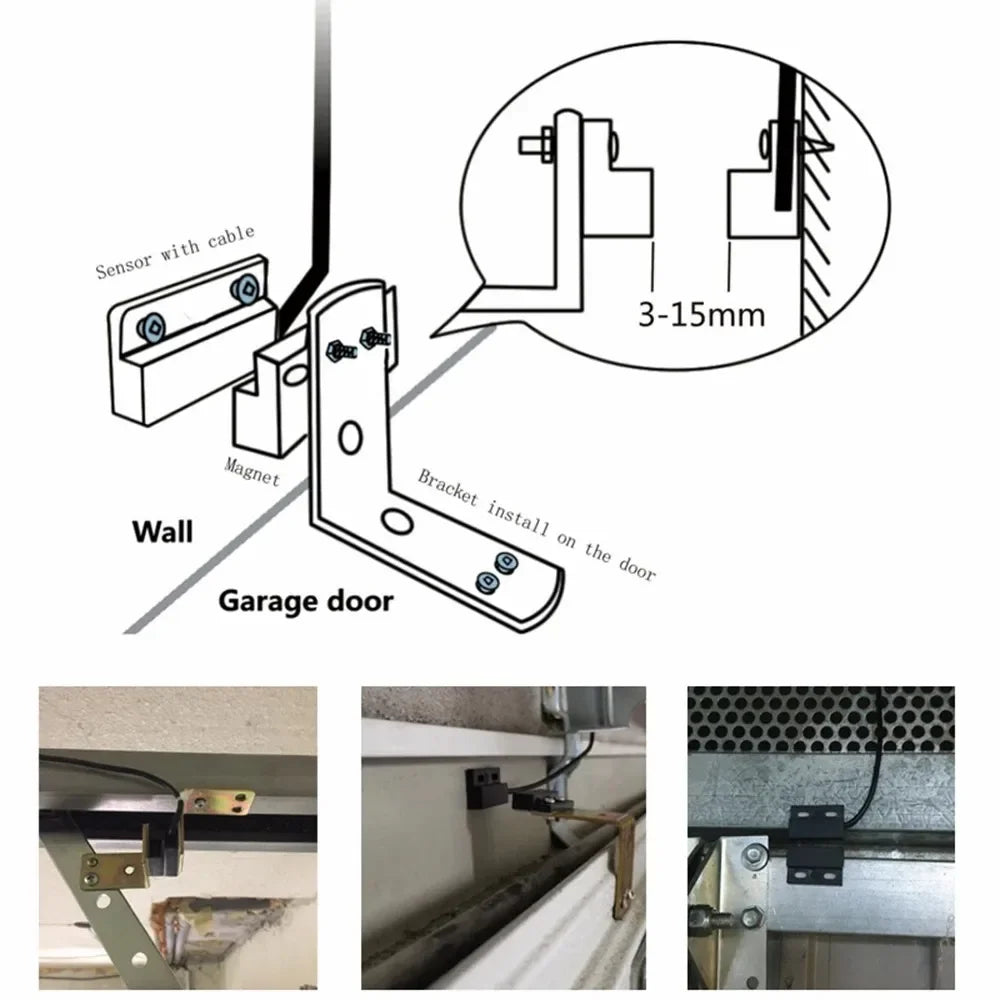 Sensor with cable

3-15mm

Magnet

Bracket install on the door

Wall

Garage door