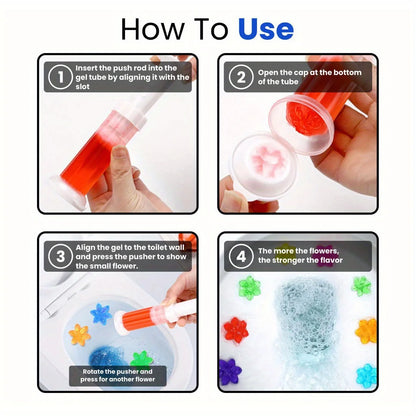 How To Use

1 Insert the push rod into the gel tube by aligning it with the slot

2 Open the cap at the bottom of the tube

3 Align the gel to the toilet wall and press the pusher to show the small flower.

Rotate the pusher and press for another flower

4 The more the flowers, the stronger the flavor