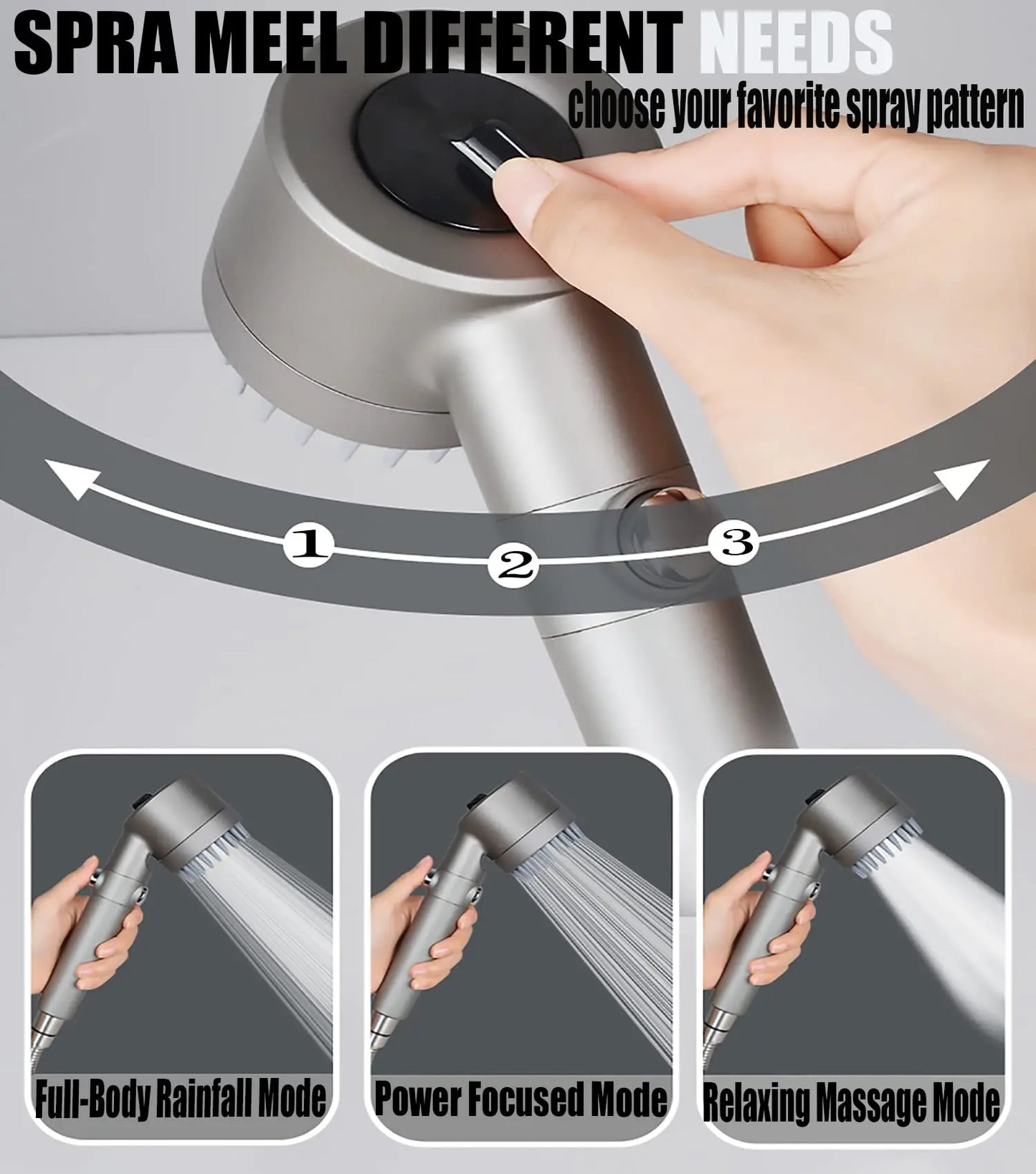 SPRA MEEL DIFFERENT NEEDS

choose your favorite spray pattern

1

2

3

Full-Body Rainfall Mode

Power Focused Mode

Relaxing Massage Mode