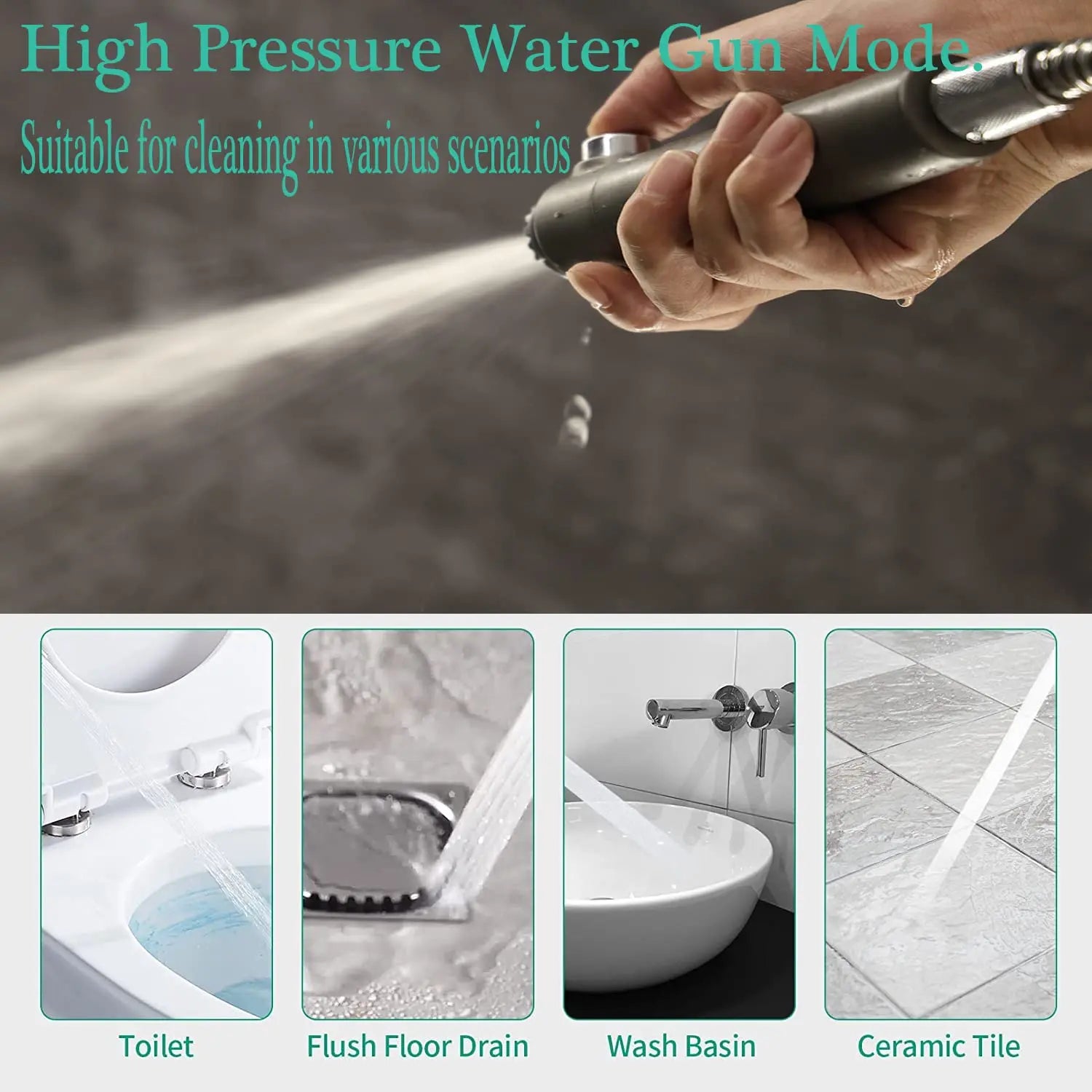 High Pressure Water Gun Mode.

Suitable for cleaning in various scenarios

Toilet

Flush Floor Drain

Wash Basin

Ceramic Tile