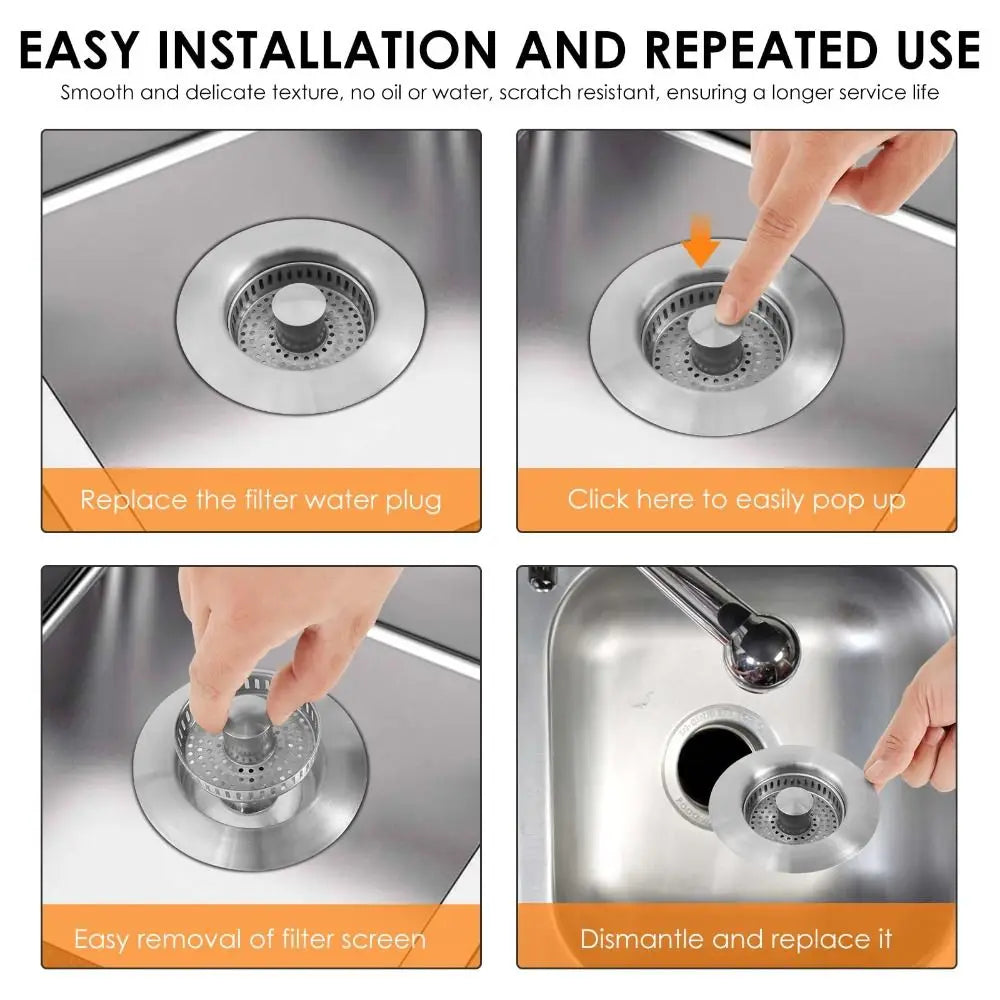 EASY INSTALLATION AND REPEATED USE

Smooth and delicate texture, no oil or water, scratch resistant, ensuring a longer service life

Replace the filter water plug

Click here to easily pop up

Easy removal of filter screen

Dismantle and replace it