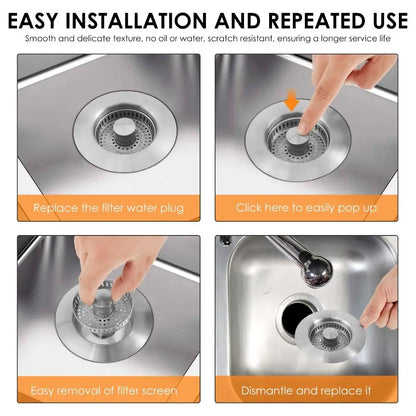 EASY INSTALLATION AND REPEATED USE

Smooth and delicate texture, no oil or water, scratch resistant, ensuring a longer service life

Replace the filter water plug

Click here to easily pop up

Easy removal of filter screen

Dismantle and replace it