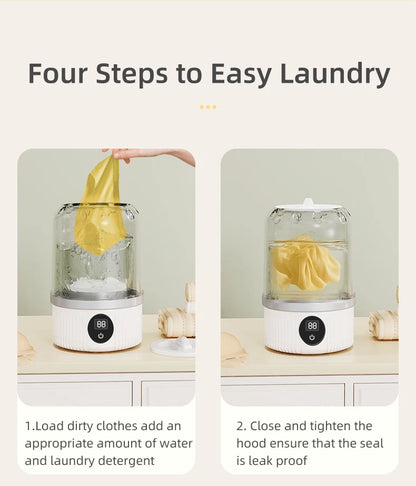 Four Steps to Easy Laundry

88

88

1.Load dirty clothes add an appropriate amount of water and laundry detergent

2. Close and tighten the hood ensure that the seal is leak proof