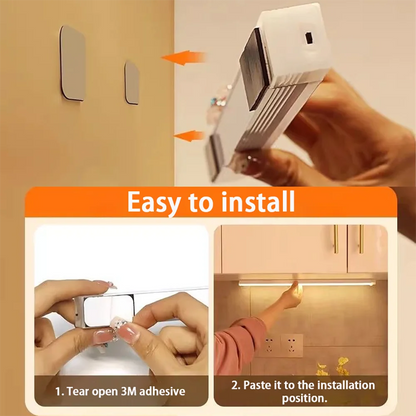 Easy to install

1. Tear open 3M adhesive

2. Paste it to the installation position.