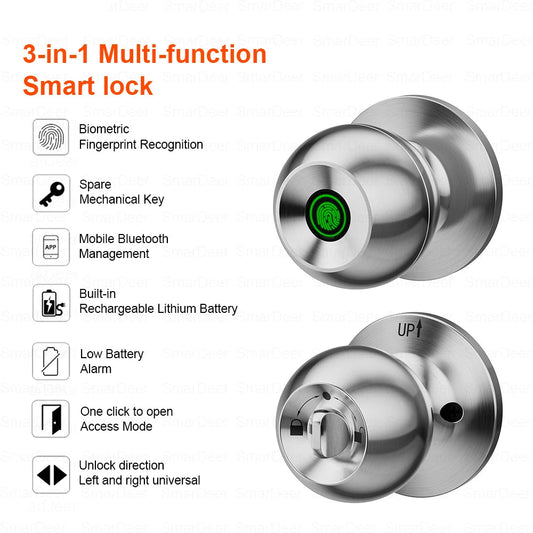 3-in-1 Multi-function Smart lock

Biometric Fingerprint Recognition

Spare Mechanical Key

APP

Mobile Bluetooth Management

Built-in Rechargeable Lithium Battery

Low Battery Alarm

One click to open Access Mode

Unlock direction Left and right universal

UP

SmarDeer