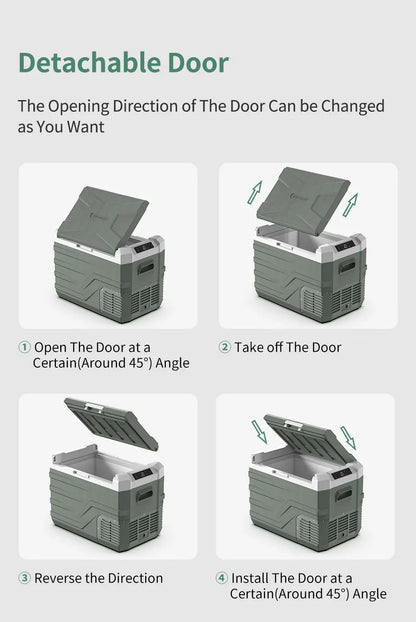 Detachable Door

The Opening Direction of The Door Can be Changed as You Want

① Open The Door at a Certain(Around 45°) Angle

② Take off The Door

③ Reverse the Direction

④ Install The Door at a Certain(Around 45°) Angle