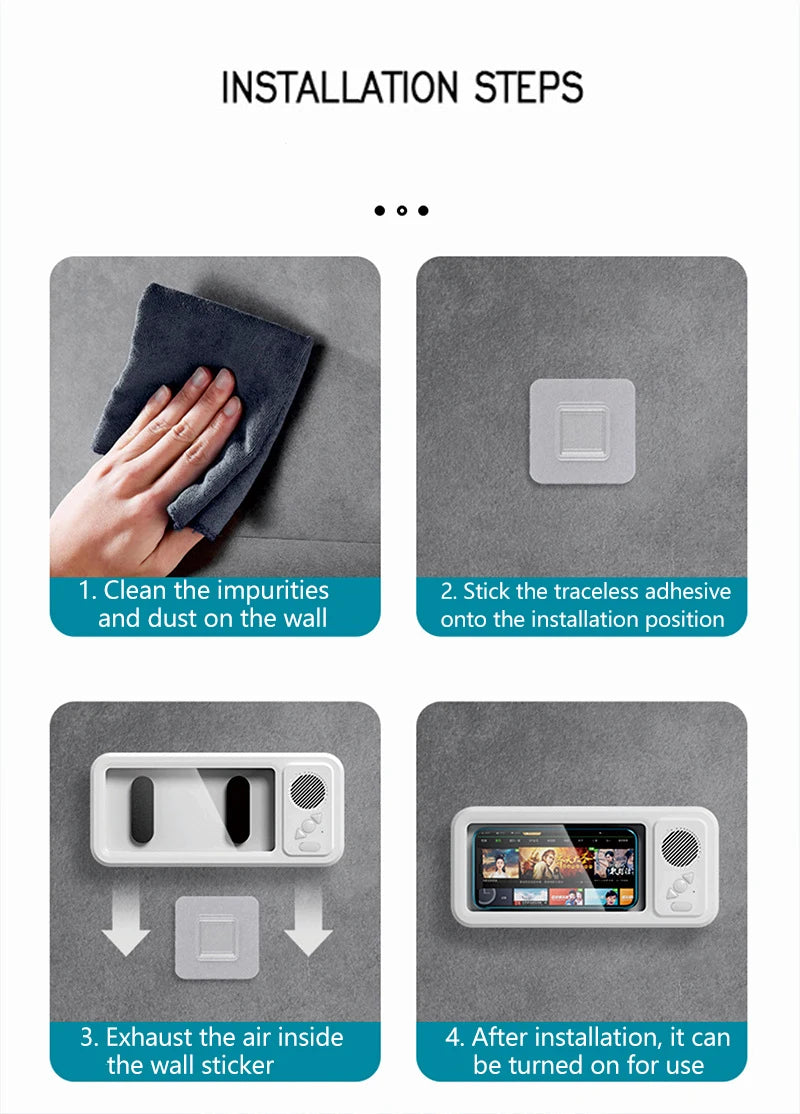 INSTALLATION STEPS

1. Clean the impurities and dust on the wall

2. Stick the traceless adhesive onto the installation position

3. Exhaust the air inside the wall sticker

4. After installation, it can be turned on for use