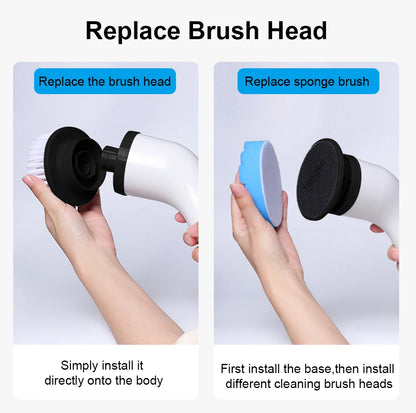 Replace Brush Head

Replace the brush head

Simply install it directly onto the body

Replace sponge brush

First install the base,then install different cleaning brush heads