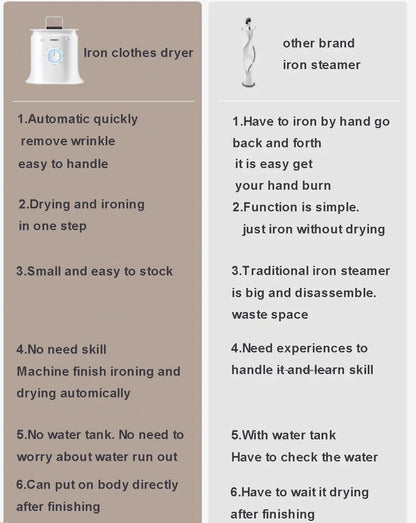 Iron clothes dryer

1.Automatic quickly remove wrinkle easy to handle

2.Drying and ironing in one step

3.Small and easy to stock

4.No need skill Machine finish ironing and drying automically

5.No water tank. No need to worry about water run out

6.Can put on body directly after finishing

other brand iron steamer

1.Have to iron by hand go back and forth it is easy get your hand burn

2.Function is simple. just iron without drying

3.Traditional iron steamer is big and disassemble. waste space

4.Need experiences to handle it and learn skill

5.With water tank Have to check the water

6.Have to wait it drying after finishing