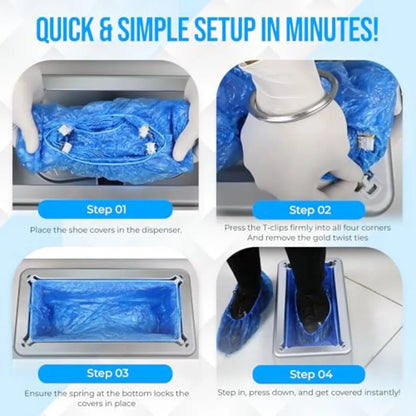 QUICK & SIMPLE SETUP IN MINUTES!

Step 01

Place the shoe covers in the dispenser.

Step 02

Press the T-clips firmly into all four corners And remove the gold twist ties

Step 03

Ensure the spring at the bottom locks the covers in place

Step 04

Step in, press down, and get covered instantly!